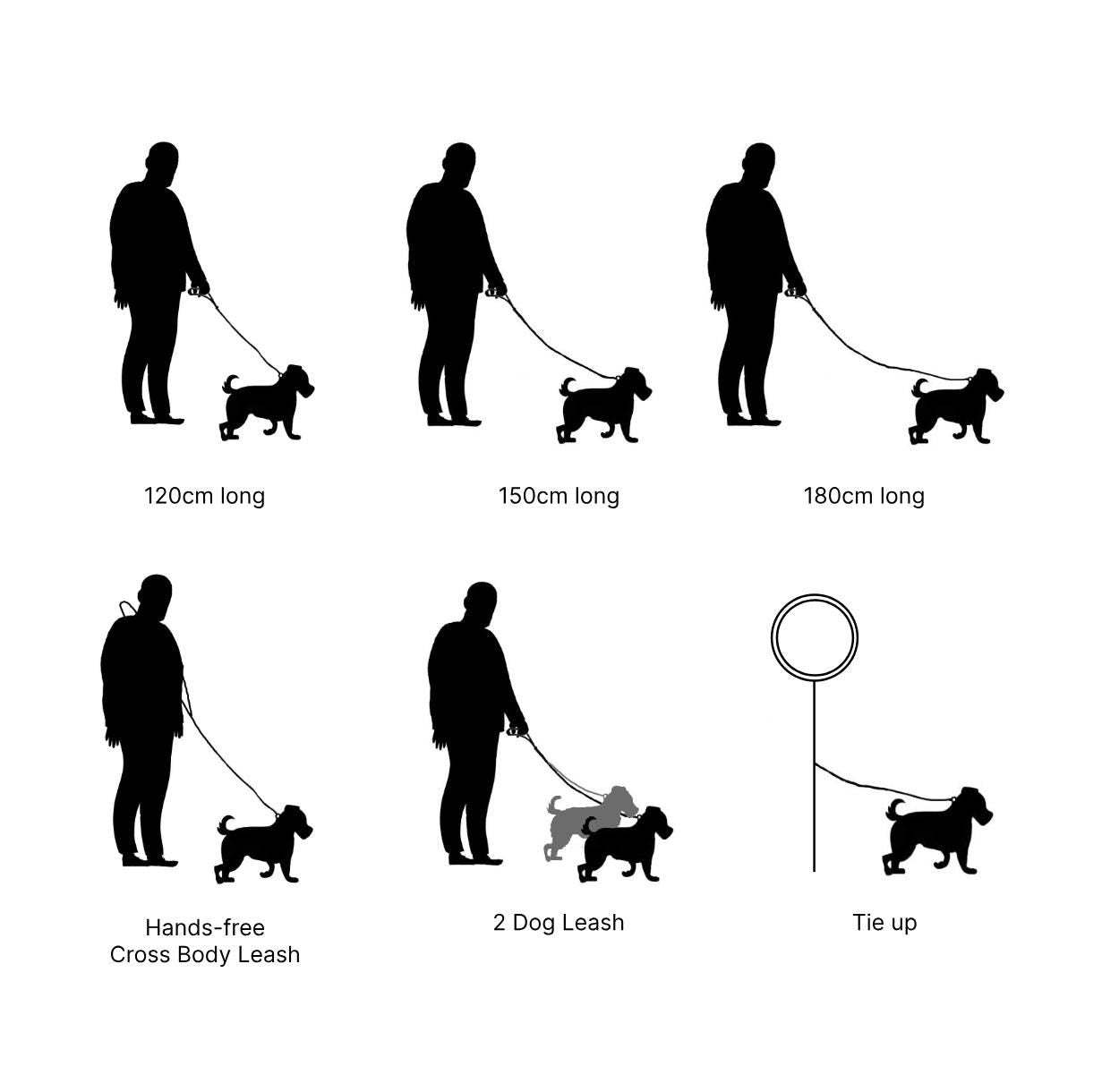 120cm long

150cm long

180cm long

Hands-free
Cross Body Leash

2 Dog Leash

Tie up